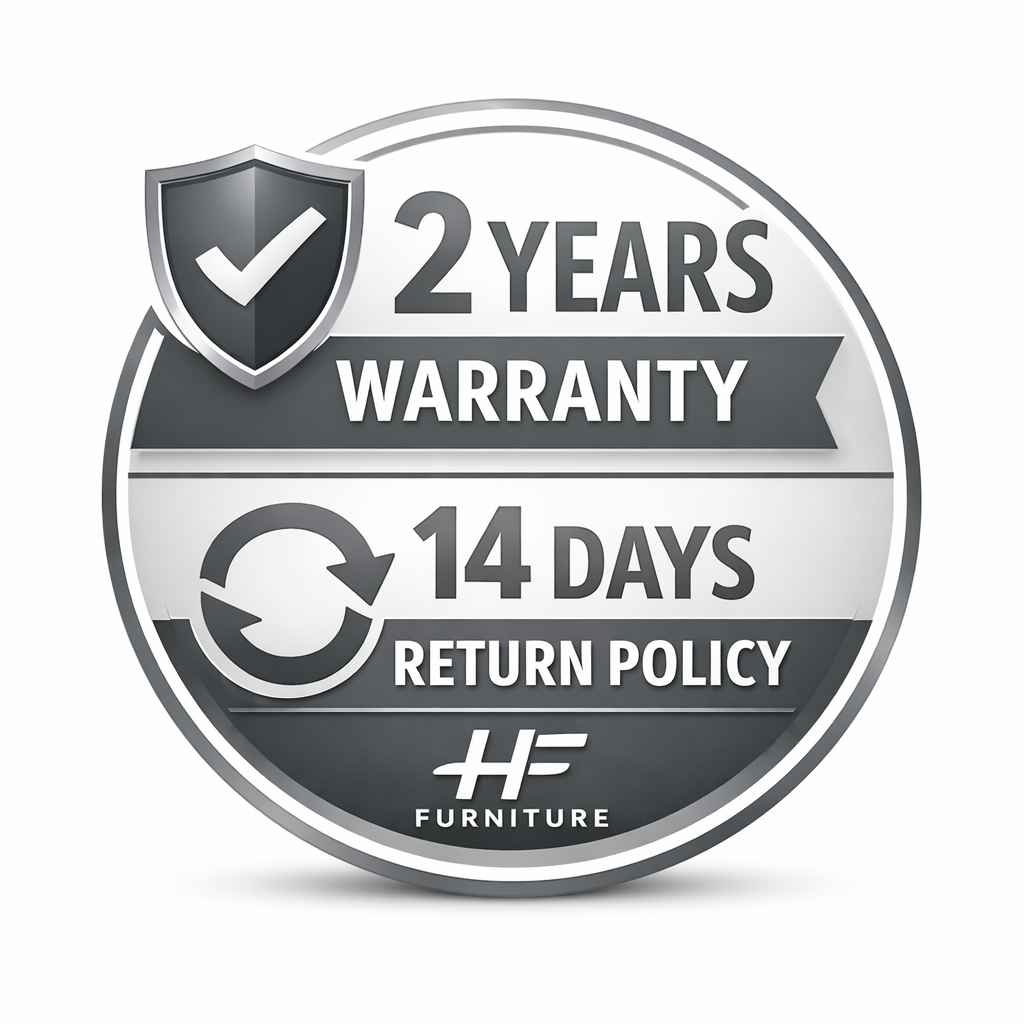 2 YEARS
WARRANTY

14 DAYS
RETURN POLICY

HF
FURNITURE